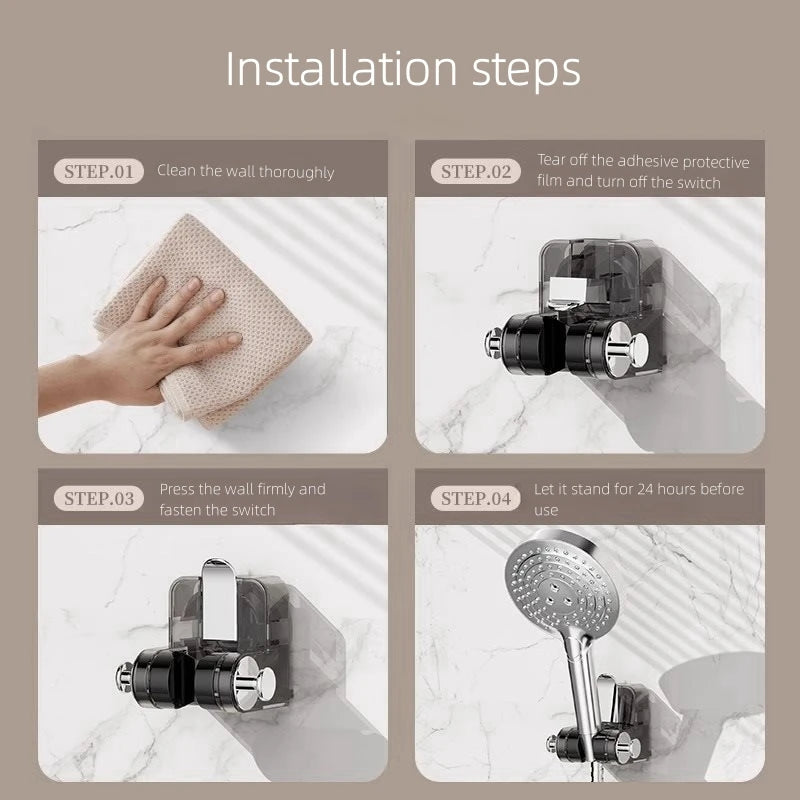 Installation steps

STEP.01 Clean the wall thoroughly

STEP.02 Tear off the adhesive protective film and turn off the switch

STEP.03 Press the wall firmly and fasten the switch

STEP.04 Let it stand for 24 hours before use